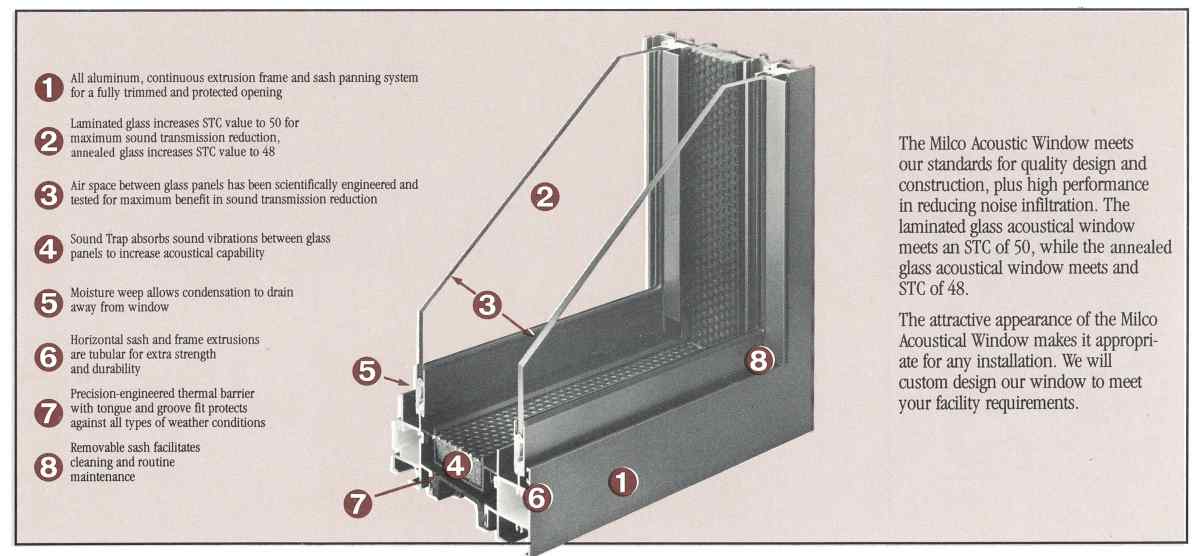 1 All aluminum, continuous extrusion frame and sash panning system for a fully trimmed and protected opening

2 Laminated glass increases STC value to 50 for maximum sound transmission reduction, annealed glass increases STC value to 48

3 Air space between glass panels has been scientifically engineered and tested for maximum benefit in sound transmission reduction

4 Sound Trap absorbs sound vibrations between glass panels to increase acoustical capability

5 Moisture weep allows condensation to drain away from window

6 Horizontal sash and frame extrusions are tubular for extra strength and durability

7 Precision-engineered thermal barrier with tongue and groove fit protects against all types of weather conditions

8 Removable sash facilitates cleaning and routine maintenance

2

3

5

8

4

7

6

1

The Milco Acoustic Window meets our standards for quality design and construction, plus high performance in reducing noise infiltration. The laminated glass acoustical window meets an STC of 50, while the annealed glass acoustical window meets and STC of 48.

The attractive appearance of the Milco Acoustical Window makes it appropriate for any installation. We will custom design our window to meet your facility requirements.